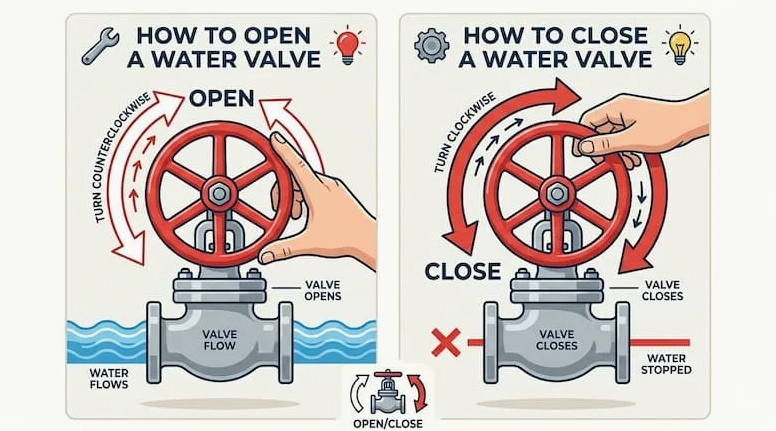 HOW TO OPEN A WATER VALVE

TURN COUNTERCLOCKWISE

OPEN

VALVE OPENS

VALVE FLOW

WATER FLOWS

HOW TO CLOSE A WATER VALVE

TURN CLOCKWISE

CLOSE

VALVE CLOSES

VALVE CLOSES

WATER STOPPED

OPEN/CLOSE